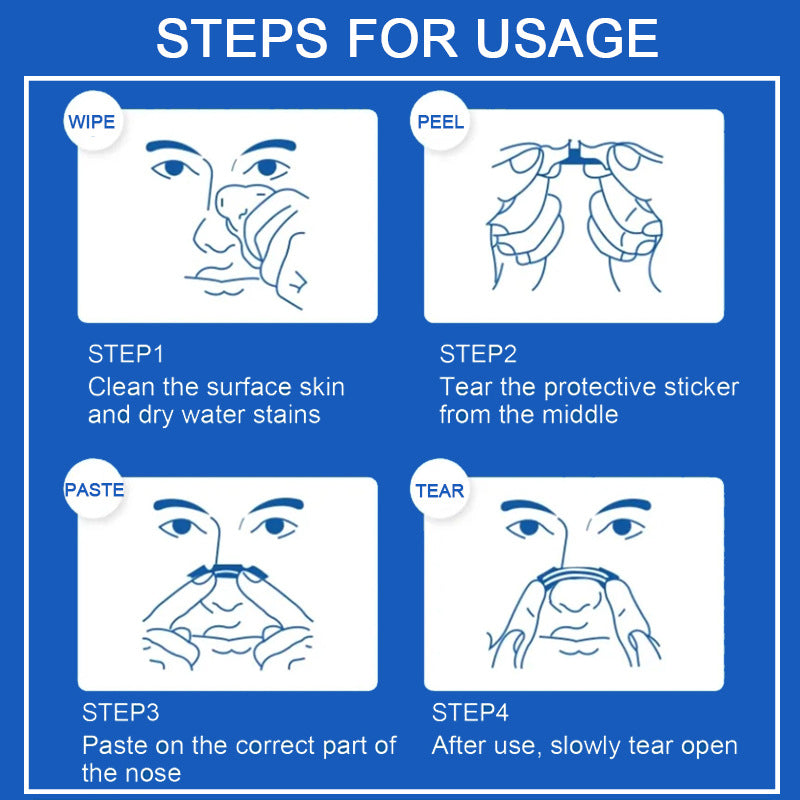 STEPS FOR USAGE

WIPE

STEP1
Clean the surface skin and dry water stains

PEEL

STEP2
Tear the protective sticker from the middle

PASTE

STEP3
Paste on the correct part of the nose

TEAR

STEP4
After use, slowly tear open